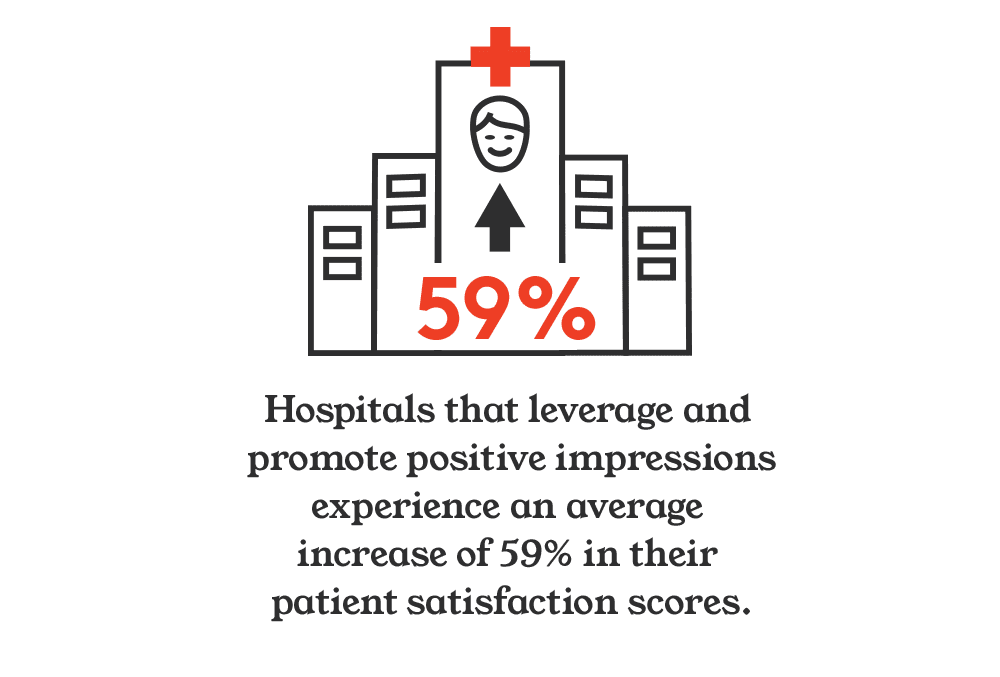 59%

Hospitals that leverage and promote positive impressions experience an average increase of 59% in their patient satisfaction scores.